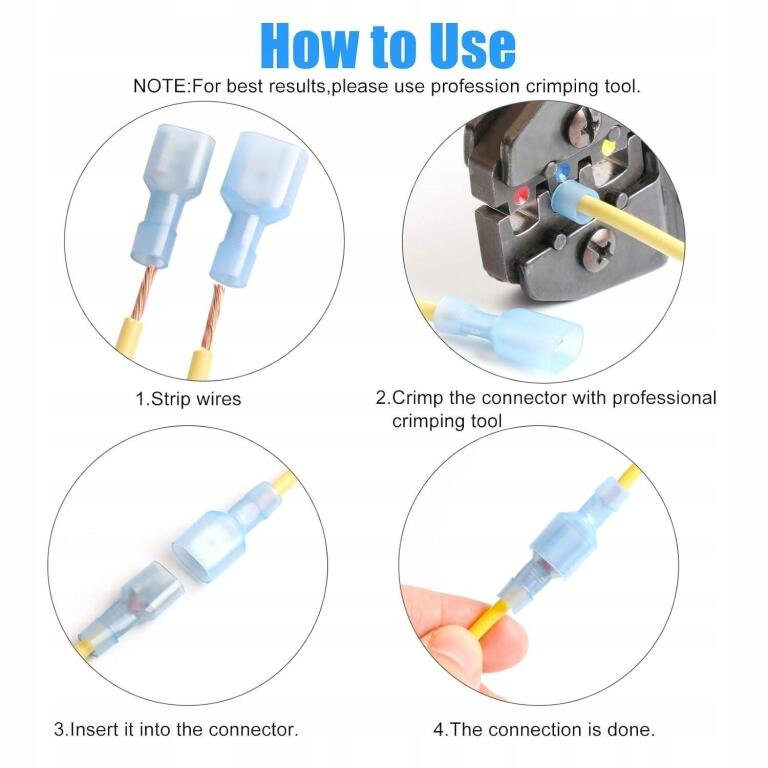 How to Use

NOTE:For best results,please use profession crimping tool.

1.Strip wires

2.Crimp the connector with professional crimping tool

3.Insert it into the connector.

4.The connection is done.